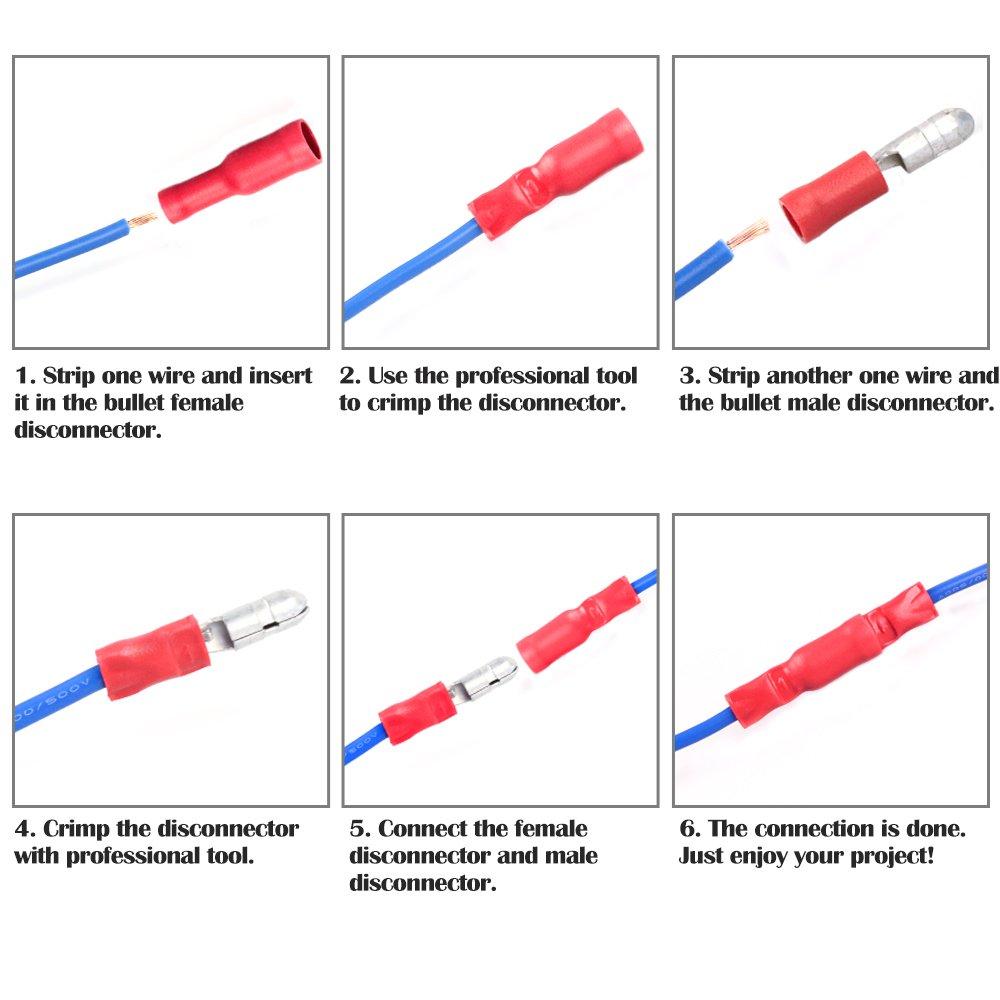 1. Strip one wire and insert it in the bullet female disconnector.

2. Use the professional tool to crimp the disconnector.

3. Strip another one wire and the bullet male disconnector.

4. Crimp the disconnector with professional tool.

5. Connect the female disconnector and male disconnector.

6. The connection is done. Just enjoy your project!